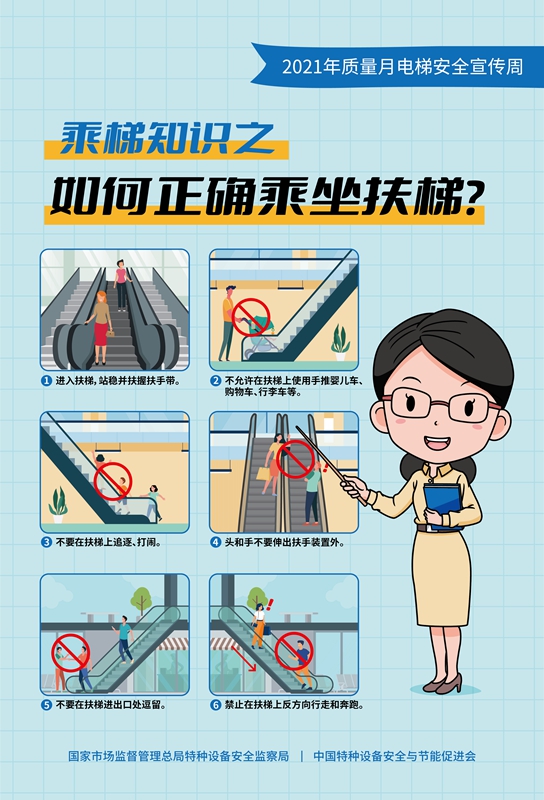 2021年质量月电梯安全宣传周

乘梯知识之

如何正确乘坐扶梯?

1 进入扶梯,站稳并扶握扶手带。

2 不允许在扶梯上使用手推婴儿车、购物车、行李车等。

3 不要在扶梯上追逐、打闹。

4 头和手不要伸出扶手装置外。

5 不要在扶梯进出口处逗留。

6 禁止在扶梯上反方向行走和奔跑。

国家市场监督管理总局特种设备安全监察局 | 中国特种设备安全与节能促进会